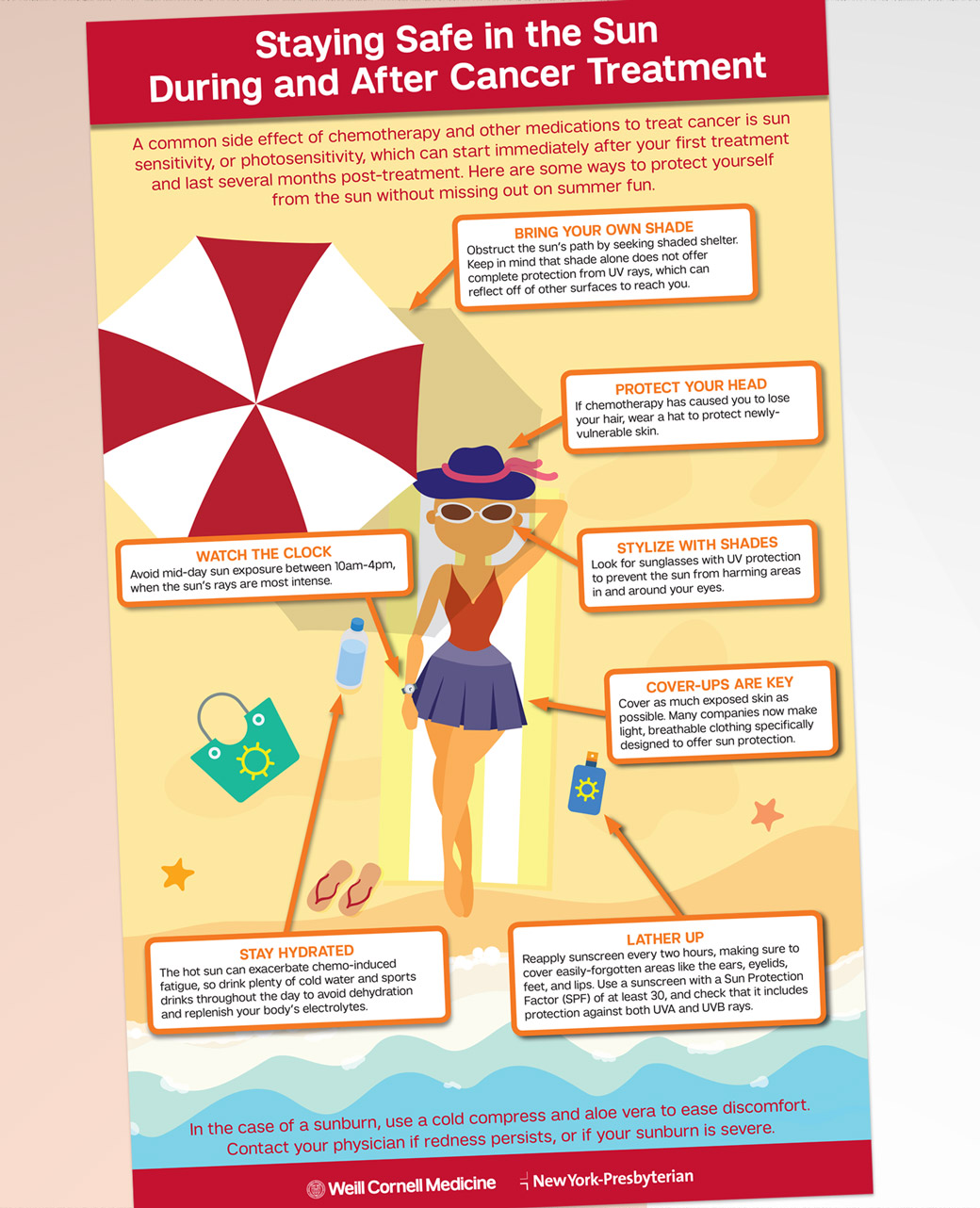 Staying Safe in the Sun During and After Cancer Treatment

A common side effect of chemotherapy and other medications to treat cancer is sun sensitivity, or photosensitivity, which can start immediately after your first treatment and last several months post-treatment. Here are some ways to protect yourself from the sun without missing out on summer fun.

BRING YOUR OWN SHADE
Obstruct the sun's path by seeking shaded shelter. Keep in mind that shade alone does not offer complete protection from UV rays, which can reflect off of other surfaces to reach you.

PROTECT YOUR HEAD
If chemotherapy has caused you to lose your hair, wear a hat to protect newly-vulnerable skin.

WATCH THE CLOCK
Avoid mid-day sun exposure between 10am-4pm, when the sun's rays are most intense.

STYLIZE WITH SHADES
Look for sunglasses with UV protection to prevent the sun from harming areas in and around your eyes.

COVER-UPS ARE KEY
Cover as much exposed skin as possible. Many companies now make light, breathable clothing specifically designed to offer sun protection.

STAY HYDRATED
The hot sun can exacerbate chemo-induced fatigue, so drink plenty of cold water and sports drinks throughout the day to avoid dehydration and replenish your body's electrolytes.

LATHER UP
Reapply sunscreen every two hours, making sure to cover easily-forgotten areas like the ears, eyelids, feet, and lips. Use a sunscreen with a Sun Protection Factor (SPF) of at least 30, and check that it includes protection against both UVA and UVB rays.

In the case of a sunburn, use a cold compress and aloe vera to ease discomfort. Contact your physician if redness persists, or if your sunburn is severe.

Weill Cornell Medicine NewYork-Presbyterian